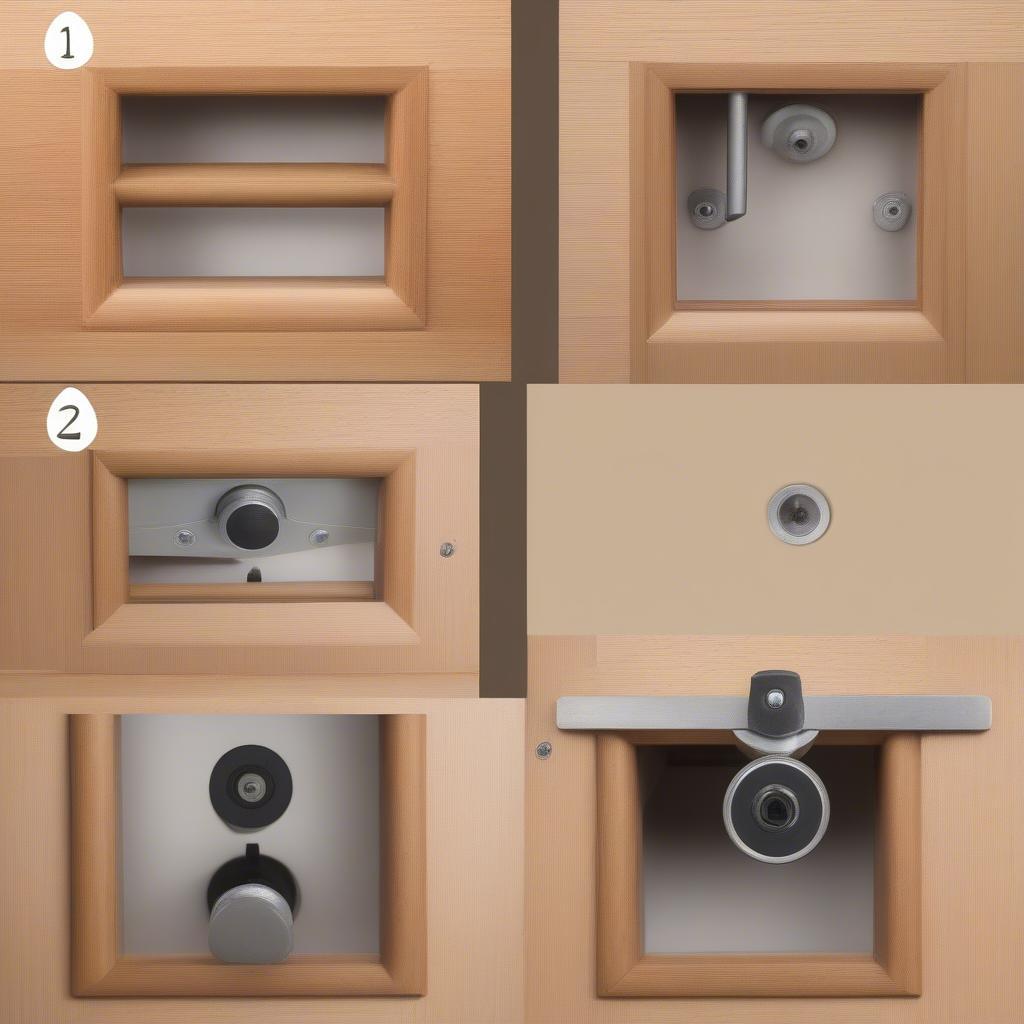 1

2